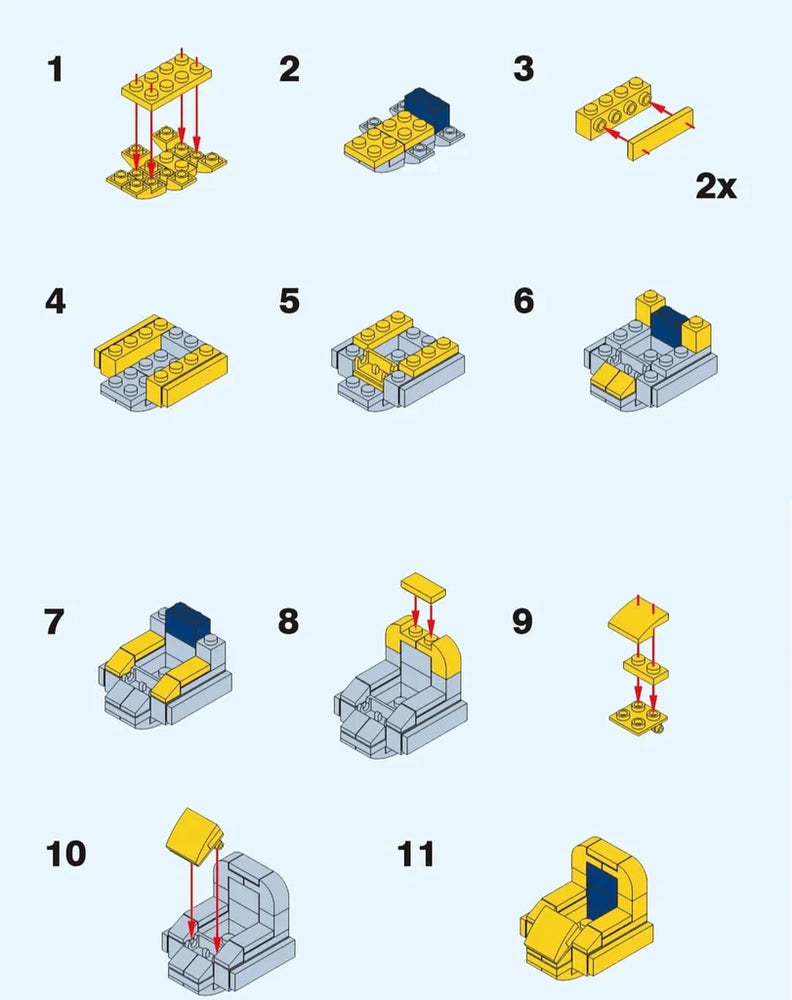 1

2

3

2x

4

5

6

7

8

9

10

11